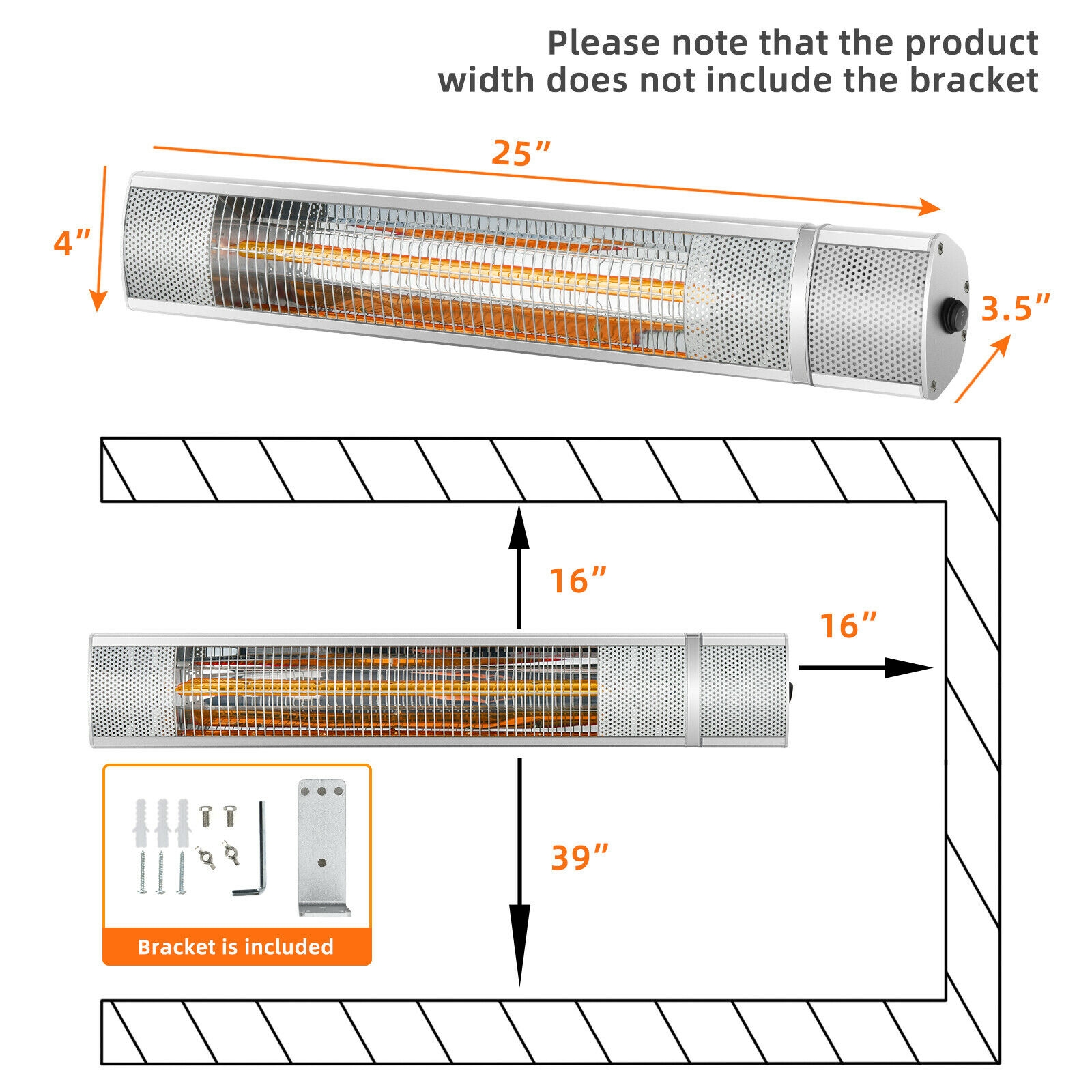 Please note that the product width does not include the bracket

25”

4”

3.5”

16”

16”

39”

Bracket is included