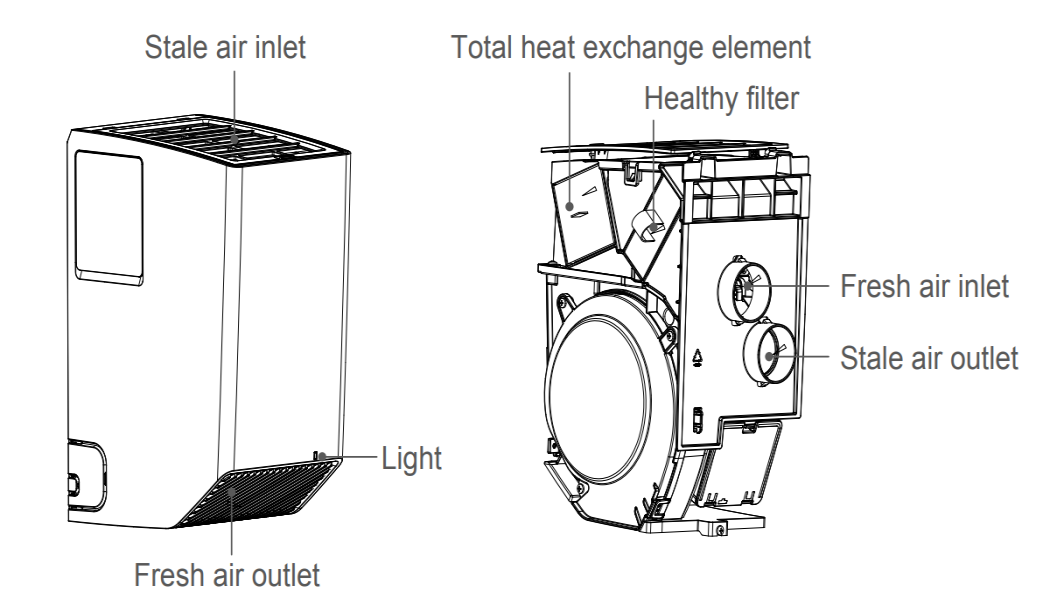 Stale air inlet

Light

Fresh air outlet

Total heat exchange element

Healthy filter

Fresh air inlet

Stale air outlet