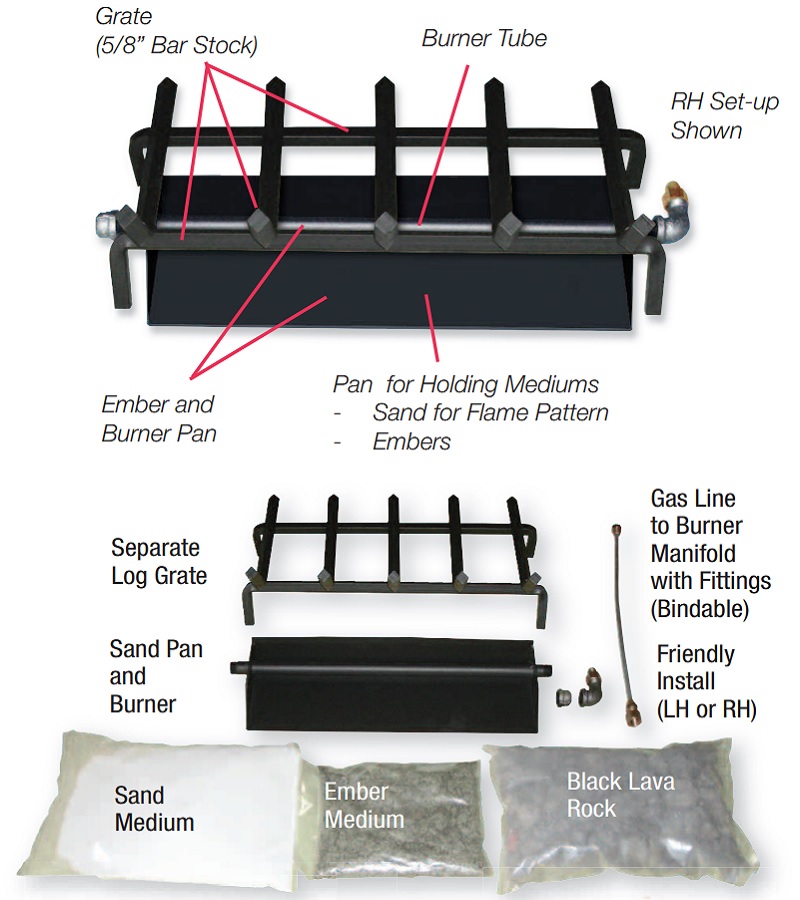 Grate
(5/8" Bar Stock)

Burner Tube

RH Set-up
Shown

Ember and
Burner Pan

Pan for Holding Mediums
- Sand for Flame Pattern
- Embers

Separate
Log Grate

Gas Line
to Burner
Manifold
with Fittings
(Bindable)

Sand Pan
and
Burner

Friendly
Install
(LH or RH)

Sand
Medium

Ember
Medium

Black Lava
Rock