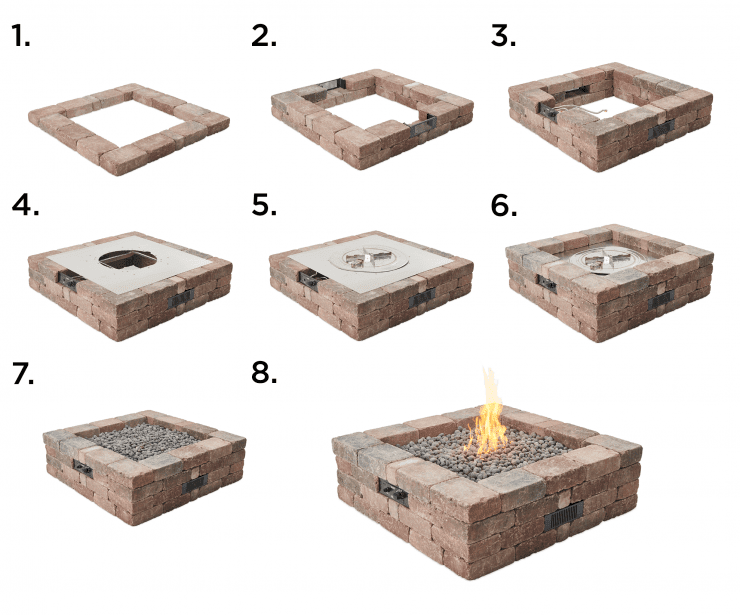 1.

2.

3.

4.

5.

6.

7.

8.