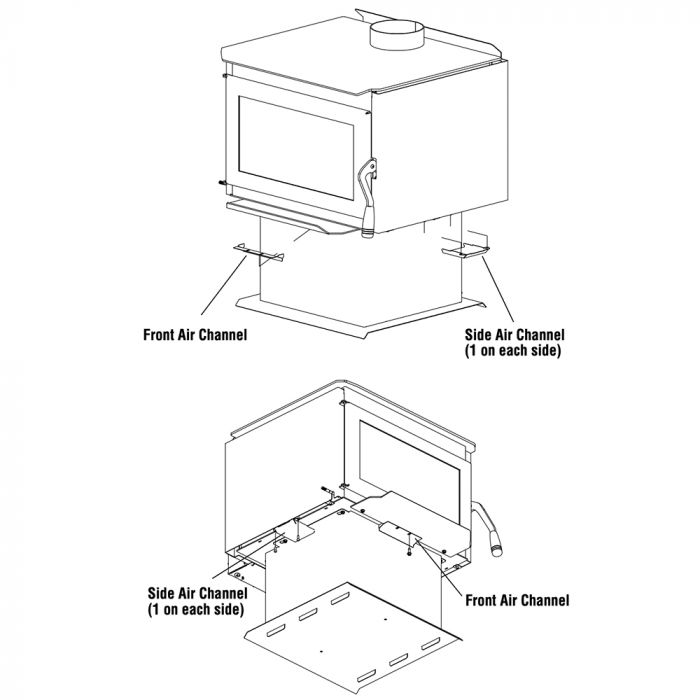 Front Air Channel

Side Air Channel
(1 on each side)

Side Air Channel
(1 on each side)

Front Air Channel