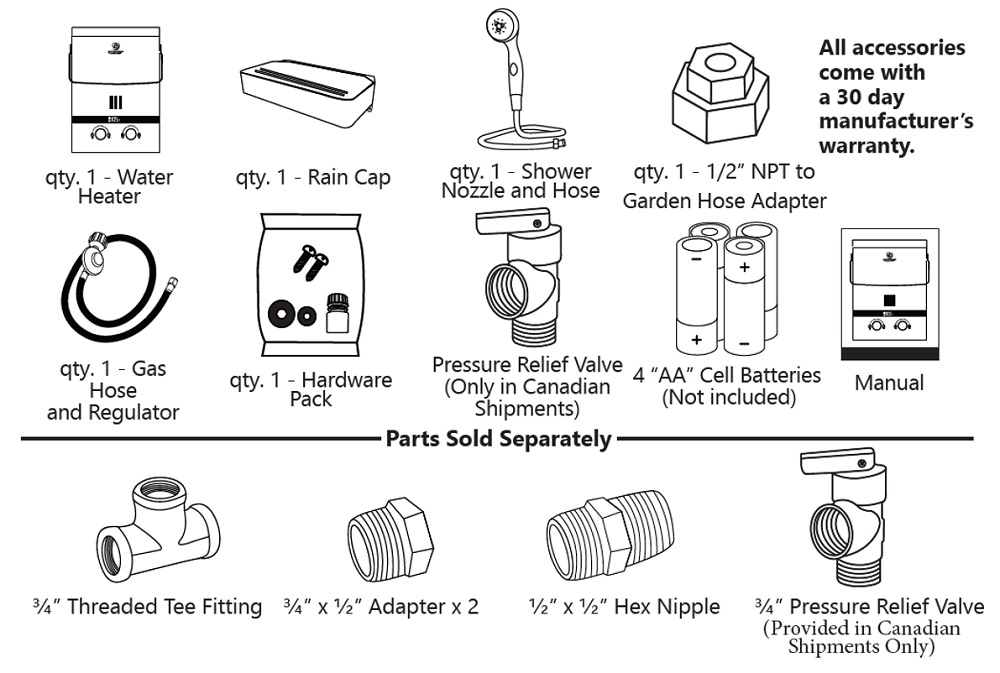 qty. 1 - Water Heater

qty. 1 - Rain Cap

qty. 1 - Shower Nozzle and Hose

qty. 1 - 1/2" NPT to Garden Hose Adapter

All accessories come with a 30 day manufacturer's warranty.

qty. 1 - Gas Hose and Regulator

qty. 1 - Hardware Pack

Pressure Relief Valve (Only in Canadian Shipments)

4 "AA" Cell Batteries (Not included)

Manual

Parts Sold Separately

¾" Threaded Tee Fitting

¾" x ½" Adapter x 2

½" x ½" Hex Nipple

¾" Pressure Relief Valve (Provided in Canadian Shipments Only)