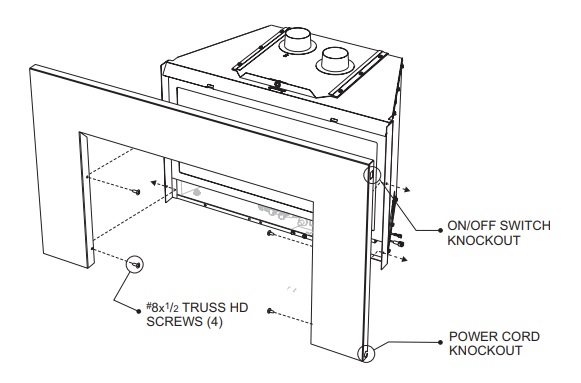 ON/OFF SWITCH KNOCKOUT

#8x$\frac{1}{2}$ TRUSS HD SCREWS (4)

POWER CORD KNOCKOUT