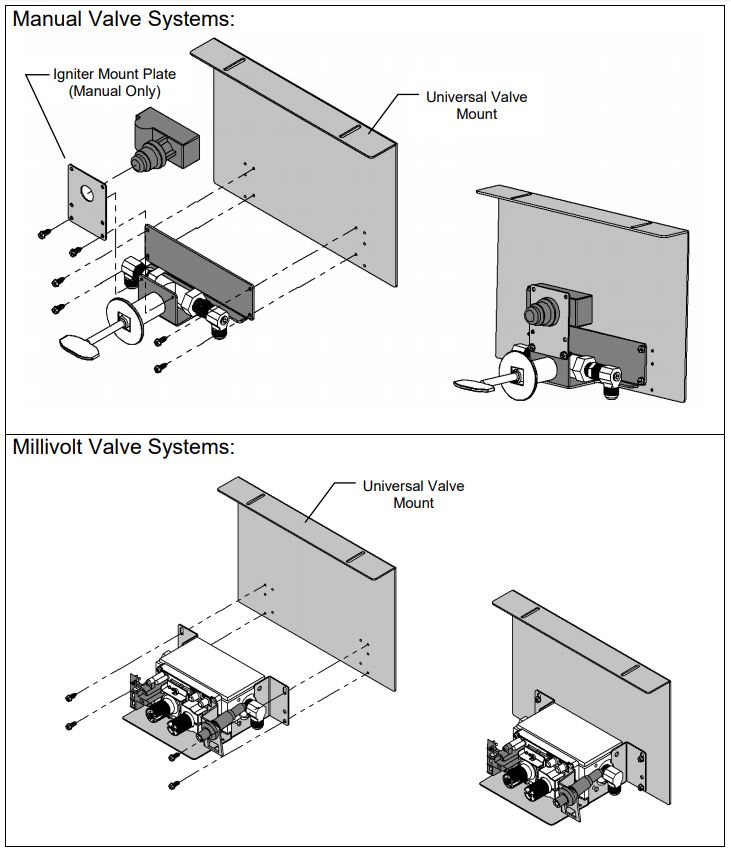 Manual Valve Systems:

Igniter Mount Plate (Manual Only)

Universal Valve Mount

Millivolt Valve Systems:

Universal Valve Mount