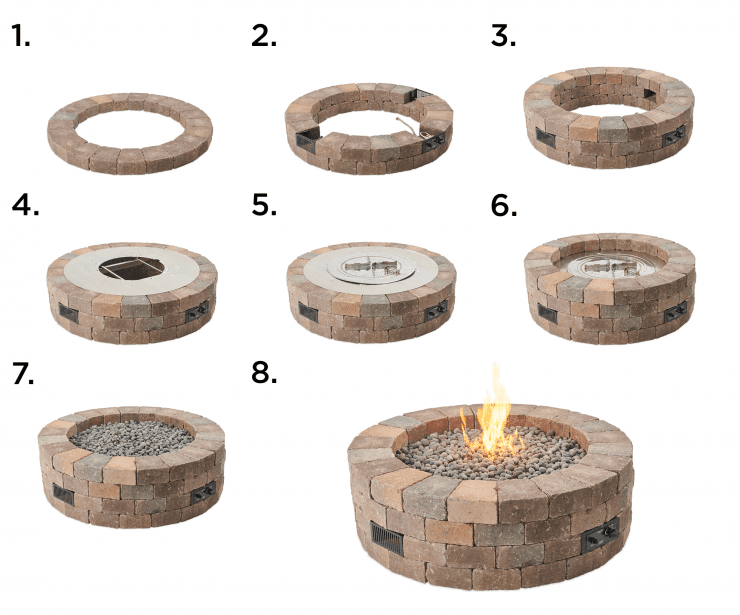 1.

2.

3.

4.

5.

6.

7.

8.