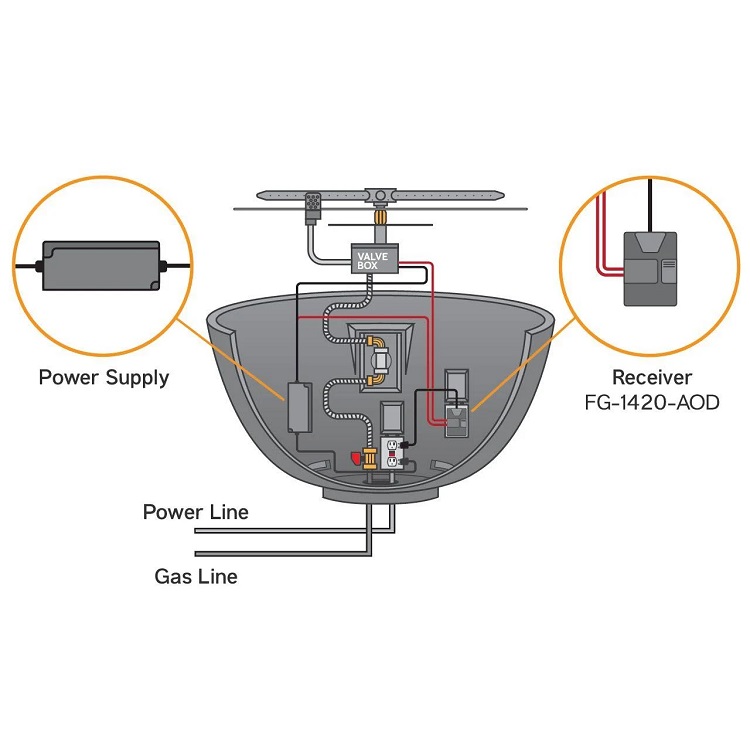 VALVE BOX

Power Supply

Receiver
FG-1420-AOD

Power Line

Gas Line