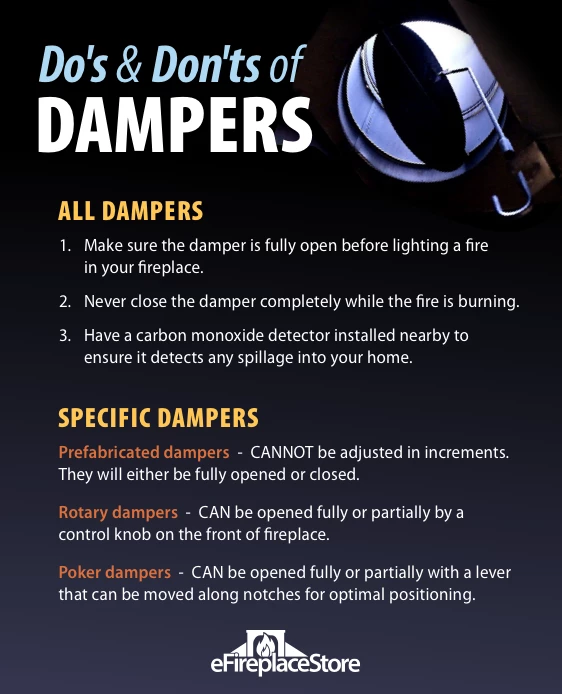 Do's & Don'ts of DAMPERS

ALL DAMPERS

1. Make sure the damper is fully open before lighting a fire in your fireplace.

2. Never close the damper completely while the fire is burning.

3. Have a carbon monoxide detector installed nearby to ensure it detects any spillage into your home.

SPECIFIC DAMPERS

Prefabricated dampers - CANNOT be adjusted in increments. They will either be fully opened or closed.

Rotary dampers - CAN be opened fully or partially by a control knob on the front of fireplace.

Poker dampers - CAN be opened fully or partially with a lever that can be moved along notches for optimal positioning.

eFireplaceStore