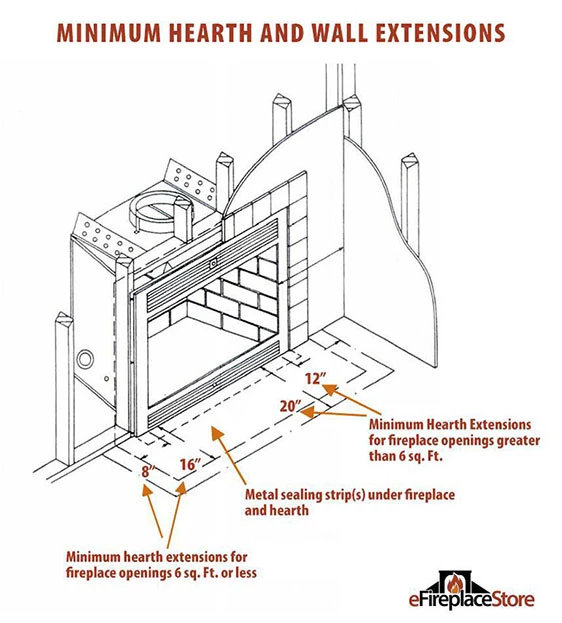 MINIMUM HEARTH AND WALL EXTENSIONS

12"

20"

Minimum Hearth Extensions for fireplace openings greater than 6 sq. Ft.

8"

16"

Metal sealing strip(s) under fireplace and hearth

Minimum hearth extensions for fireplace openings 6 sq. Ft. or less

eFireplaceStore