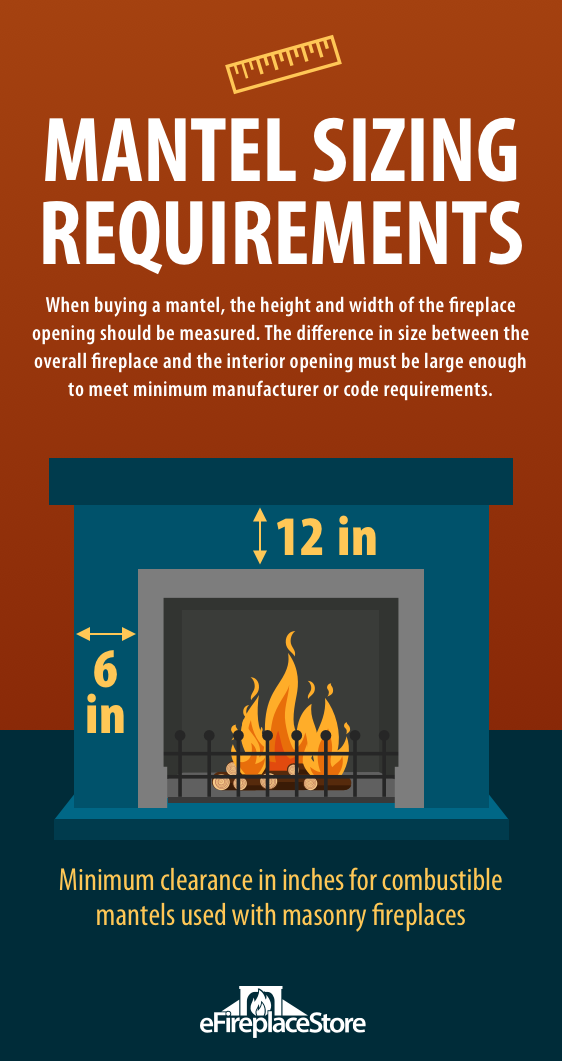 MANTEL SIZING REQUIREMENTS

When buying a mantel, the height and width of the fireplace opening should be measured. The difference in size between the overall fireplace and the interior opening must be large enough to meet minimum manufacturer or code requirements.

12 in

6 in

Minimum clearance in inches for combustible mantels used with masonry fireplaces

eFireplaceStore