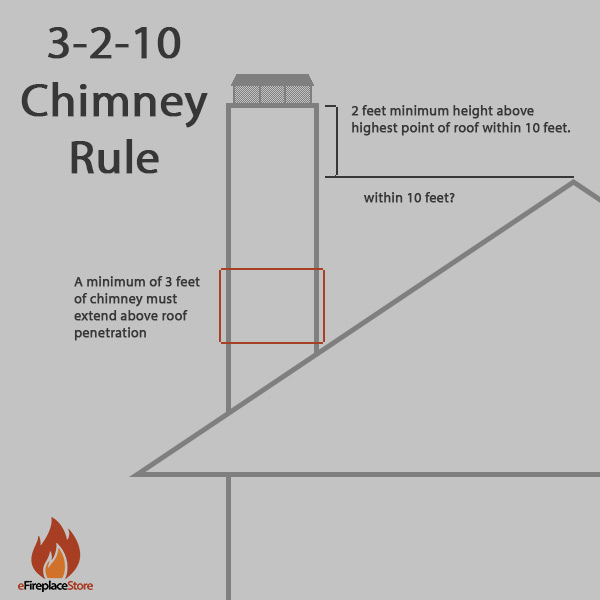 3-2-10 Chimney Rule

2 feet minimum height above highest point of roof within 10 feet.

within 10 feet?

A minimum of 3 feet of chimney must extend above roof penetration

eFireplaceStore