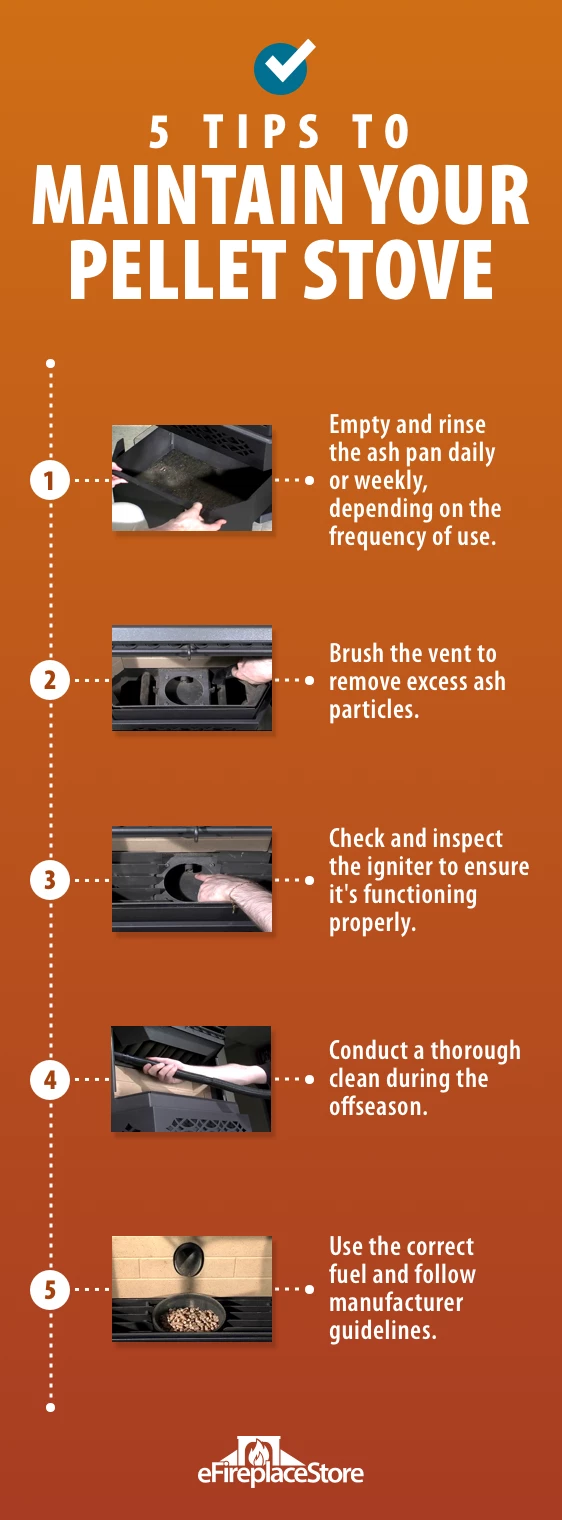 5 TIPS TO
MAINTAIN YOUR PELLET STOVE

1 Empty and rinse the ash pan daily or weekly, depending on the frequency of use.

2 Brush the vent to remove excess ash particles.

3 Check and inspect the igniter to ensure it's functioning properly.

4 Conduct a thorough clean during the offseason.

5 Use the correct fuel and follow manufacturer guidelines.

eFireplaceStore