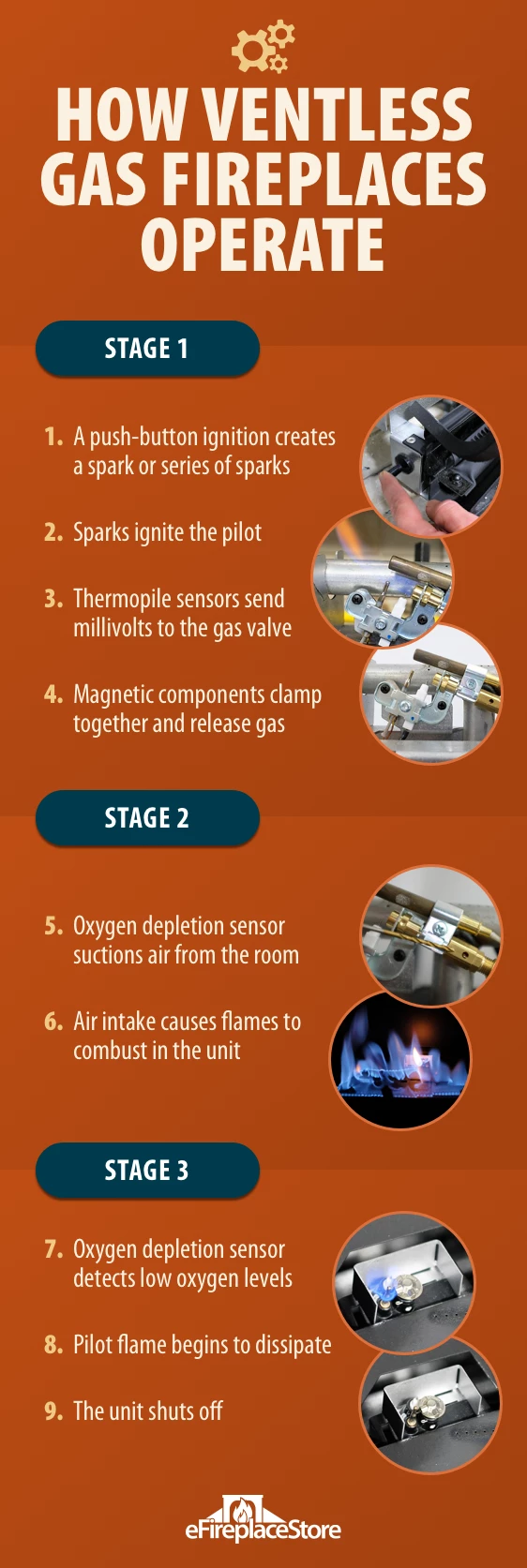 HOW VENTLESS GAS FIREPLACES OPERATE

STAGE 1

1. A push-button ignition creates a spark or series of sparks

2. Sparks ignite the pilot

3. Thermopile sensors send millivolts to the gas valve

4. Magnetic components clamp together and release gas

STAGE 2

5. Oxygen depletion sensor suctions air from the room

6. Air intake causes flames to combust in the unit

STAGE 3

7. Oxygen depletion sensor detects low oxygen levels

8. Pilot flame begins to dissipate

9. The unit shuts off

eFireplaceStore