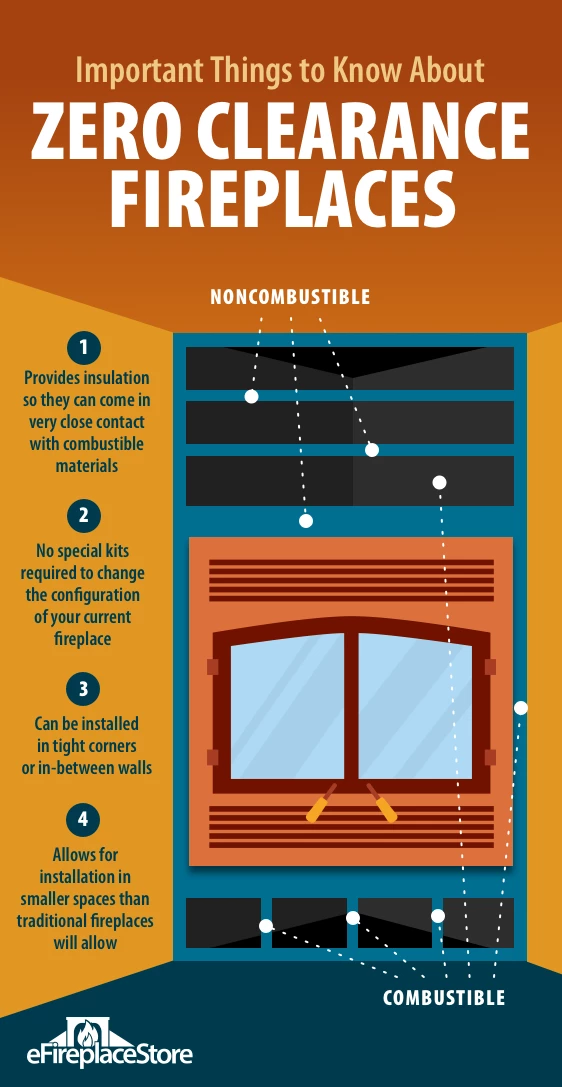 Important Things to Know About

ZERO CLEARANCE FIREPLACES

NONCOMBUSTIBLE

1
Provides insulation so they can come in very close contact with combustible materials

2
No special kits required to change the configuration of your current fireplace

3
Can be installed in tight corners or in-between walls

4
Allows for installation in smaller spaces than traditional fireplaces will allow

COMBUSTIBLE

eFireplaceStore